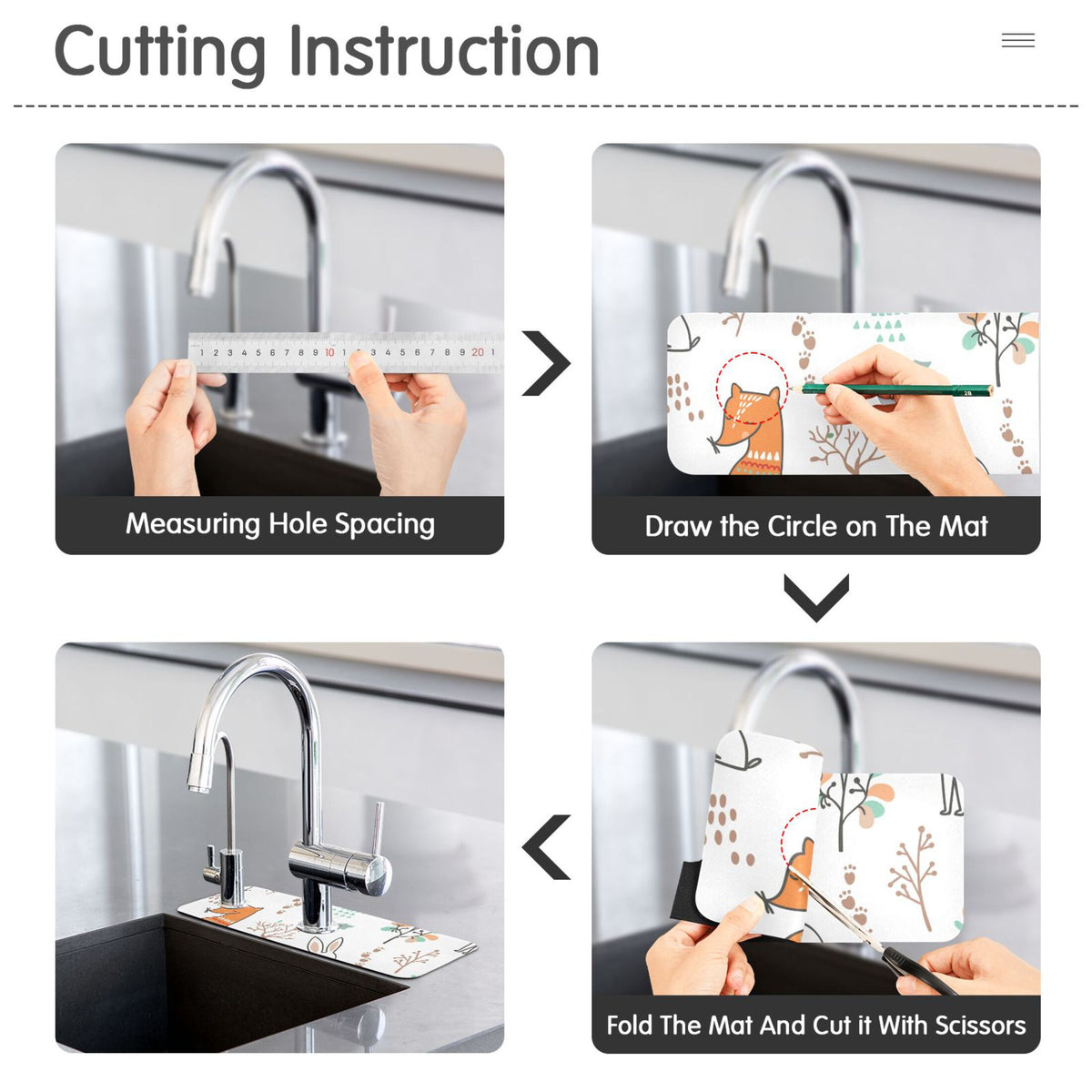 Cutting Instruction

1 2 3 4 5 6 7 8 9 10 1 2 3 4 5 6 7 8 9 20 1

Measuring Hole Spacing

2B

Draw the Circle on The Mat

Fold The Mat And Cut it With Scissors